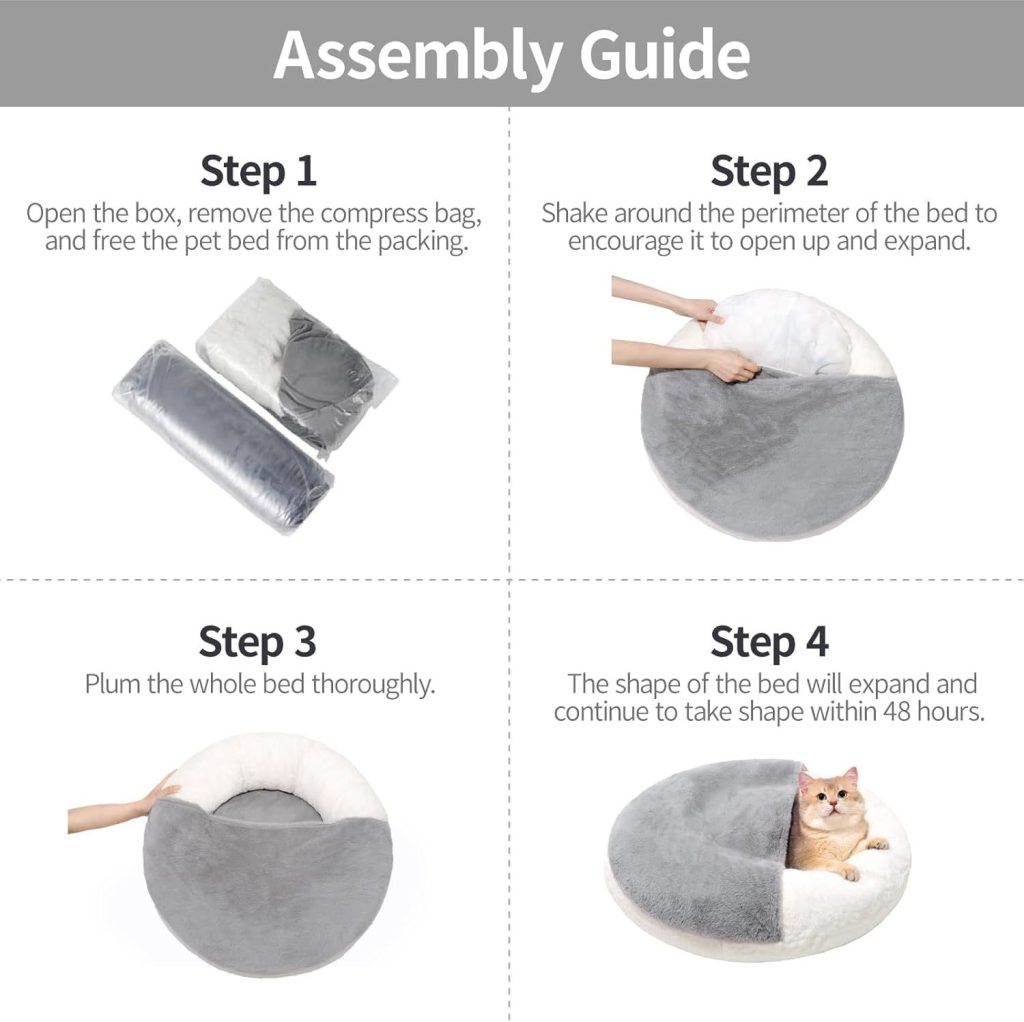 Assembly Guide

Step 1
Open the box, remove the compress bag, and free the pet bed from the packing.

Step 2
Shake around the perimeter of the bed to encourage it to open up and expand.

Step 3
Plum the whole bed thoroughly.

Step 4
The shape of the bed will expand and continue to take shape within 48 hours.